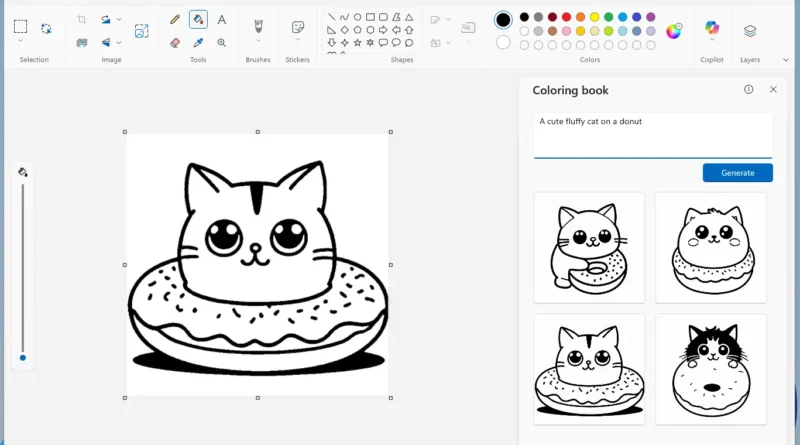 Selection
Image
Tools
Brushes
Stickers
Shapes
Colors
Copilot
Layers

Coloring book

A cute fluffy cat on a donut

Generate